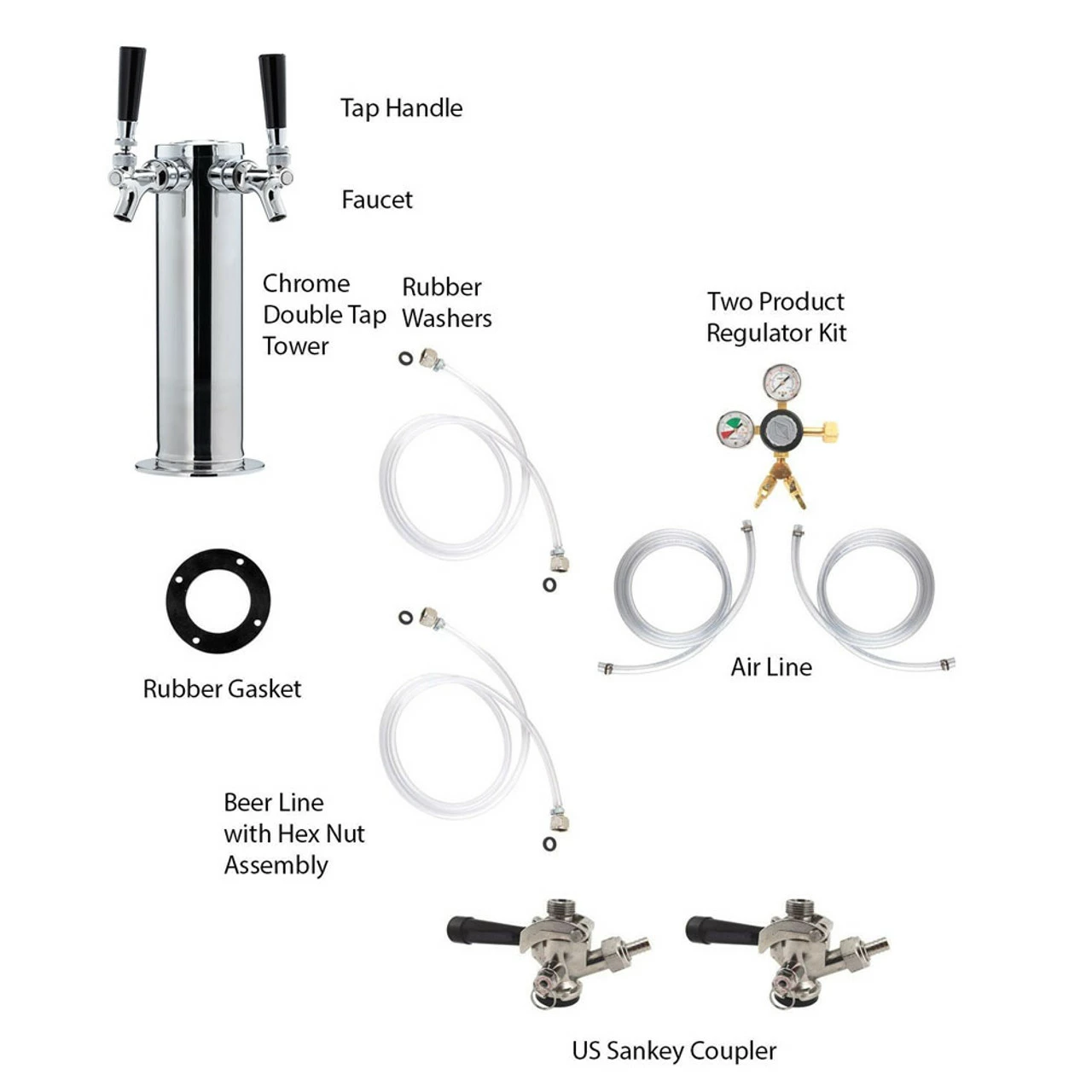 Tap Handle

Faucet

Chrome Double Tap Tower

Rubber Washers

Two Product Regulator Kit

Rubber Gasket

Air Line

Beer Line with Hex Nut Assembly

US Sankey Coupler