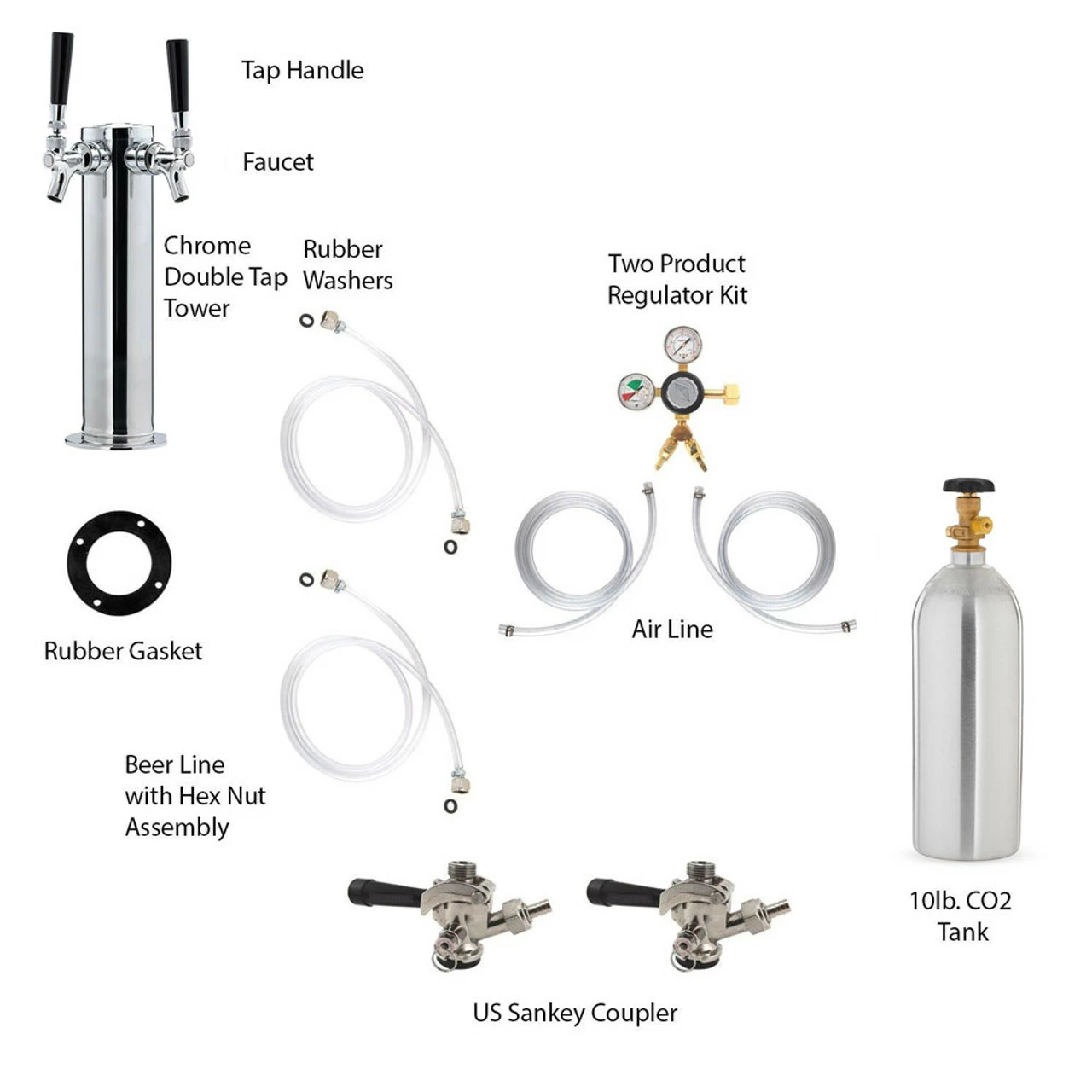 Tap Handle

Faucet

Chrome Double Tap Tower

Rubber Washers

Two Product Regulator Kit

Rubber Gasket

Air Line

Beer Line with Hex Nut Assembly

10lb. CO2 Tank

US Sankey Coupler