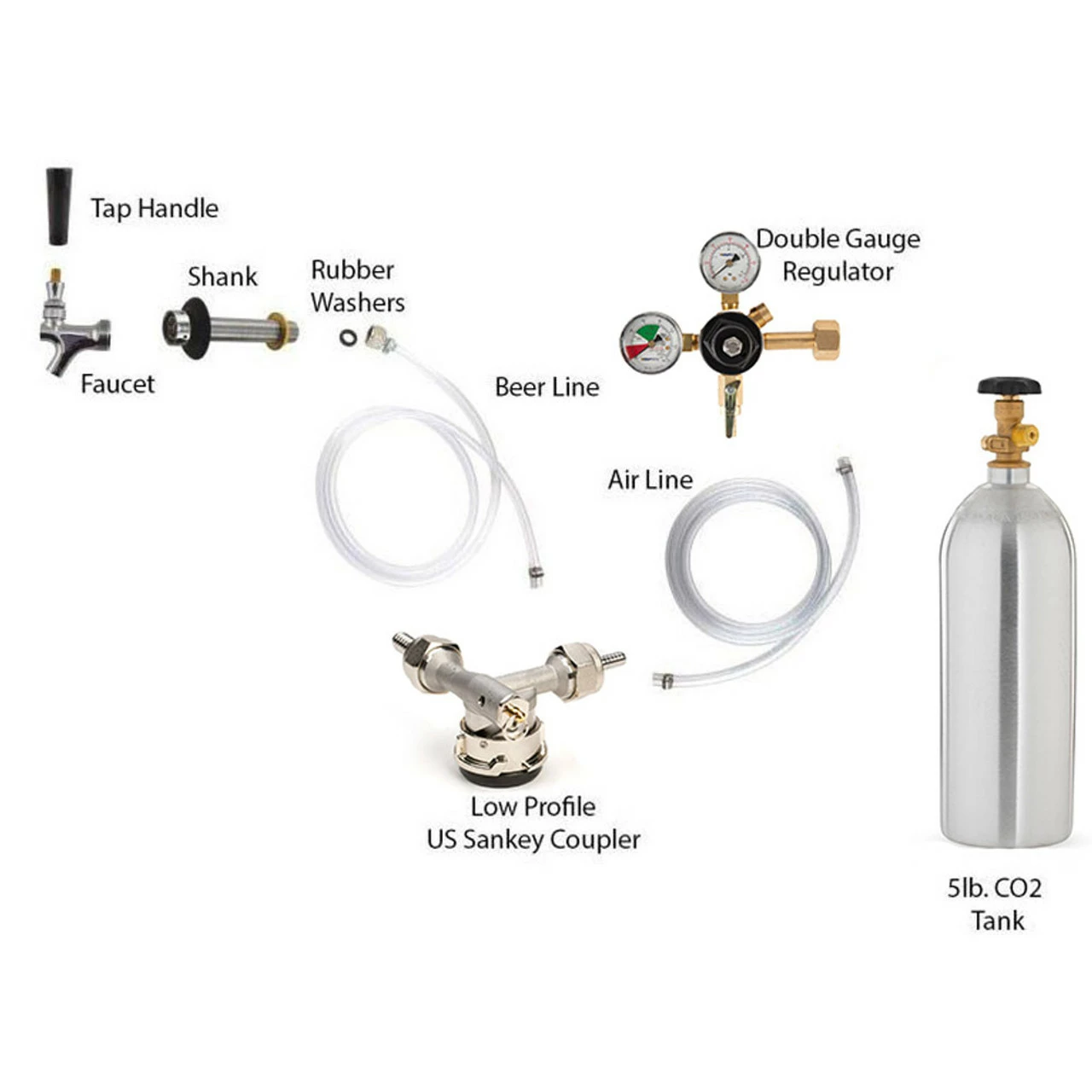 Tap Handle

Shank

Rubber Washers

Double Gauge Regulator

Faucet

Beer Line

Air Line

Low Profile US Sankey Coupler

5lb. CO2 Tank