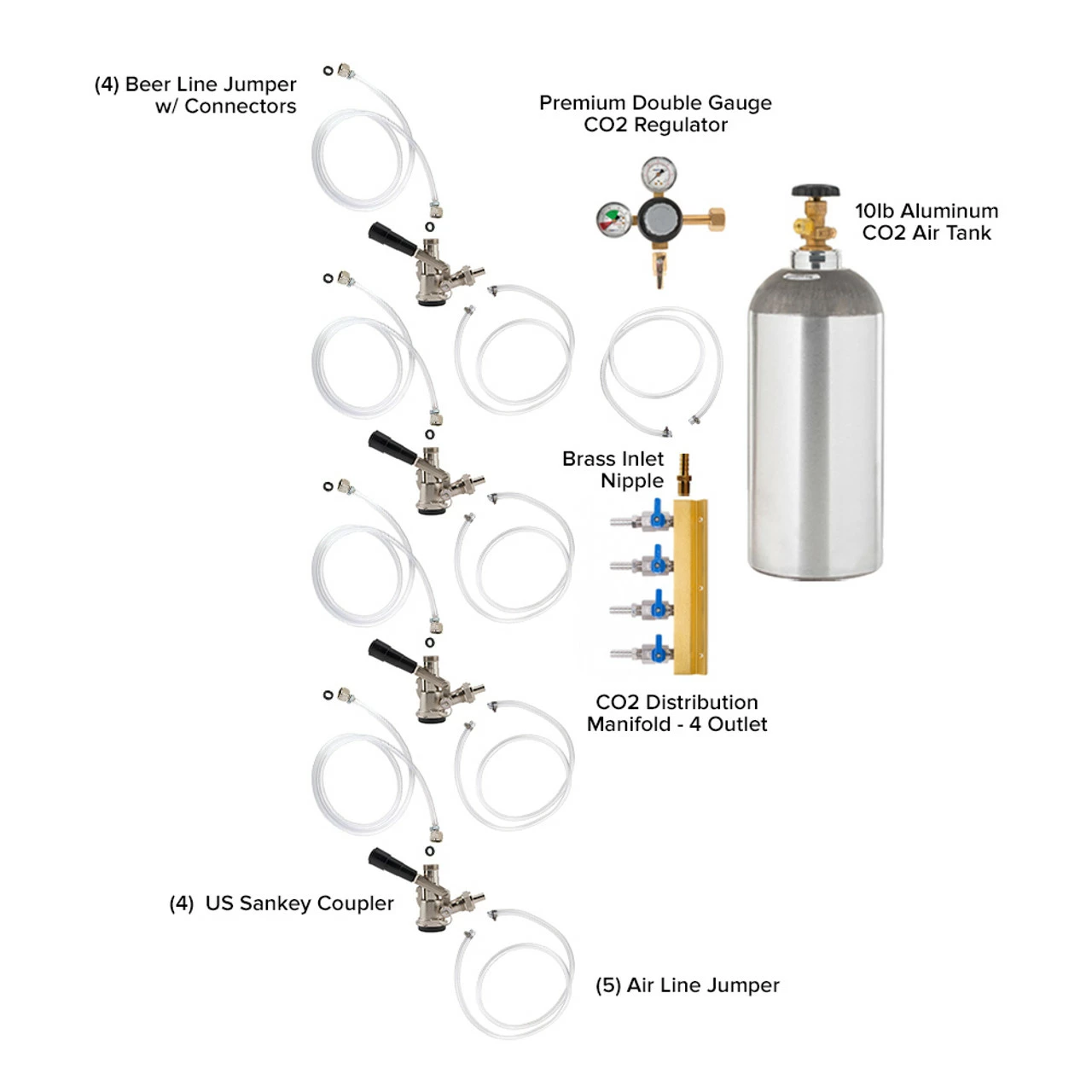 (4) Beer Line Jumper w/ Connectors

Premium Double Gauge CO2 Regulator

10lb Aluminum CO2 Air Tank

Brass Inlet Nipple

CO2 Distribution Manifold - 4 Outlet

(4) US Sankey Coupler

(5) Air Line Jumper