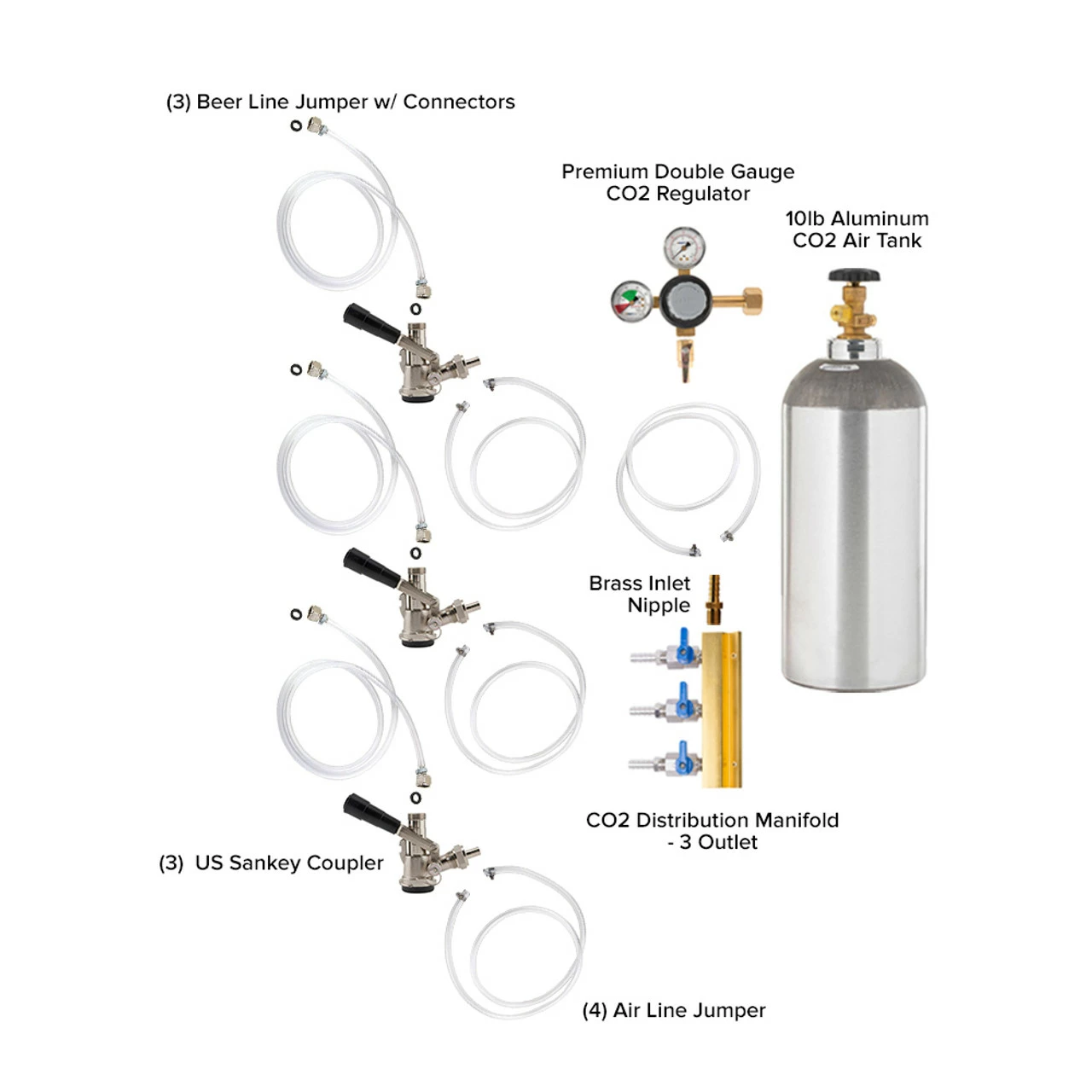 (3) Beer Line Jumper w/ Connectors

Premium Double Gauge CO2 Regulator

10lb Aluminum CO2 Air Tank

Brass Inlet Nipple

CO2 Distribution Manifold - 3 Outlet

(3) US Sankey Coupler

(4) Air Line Jumper