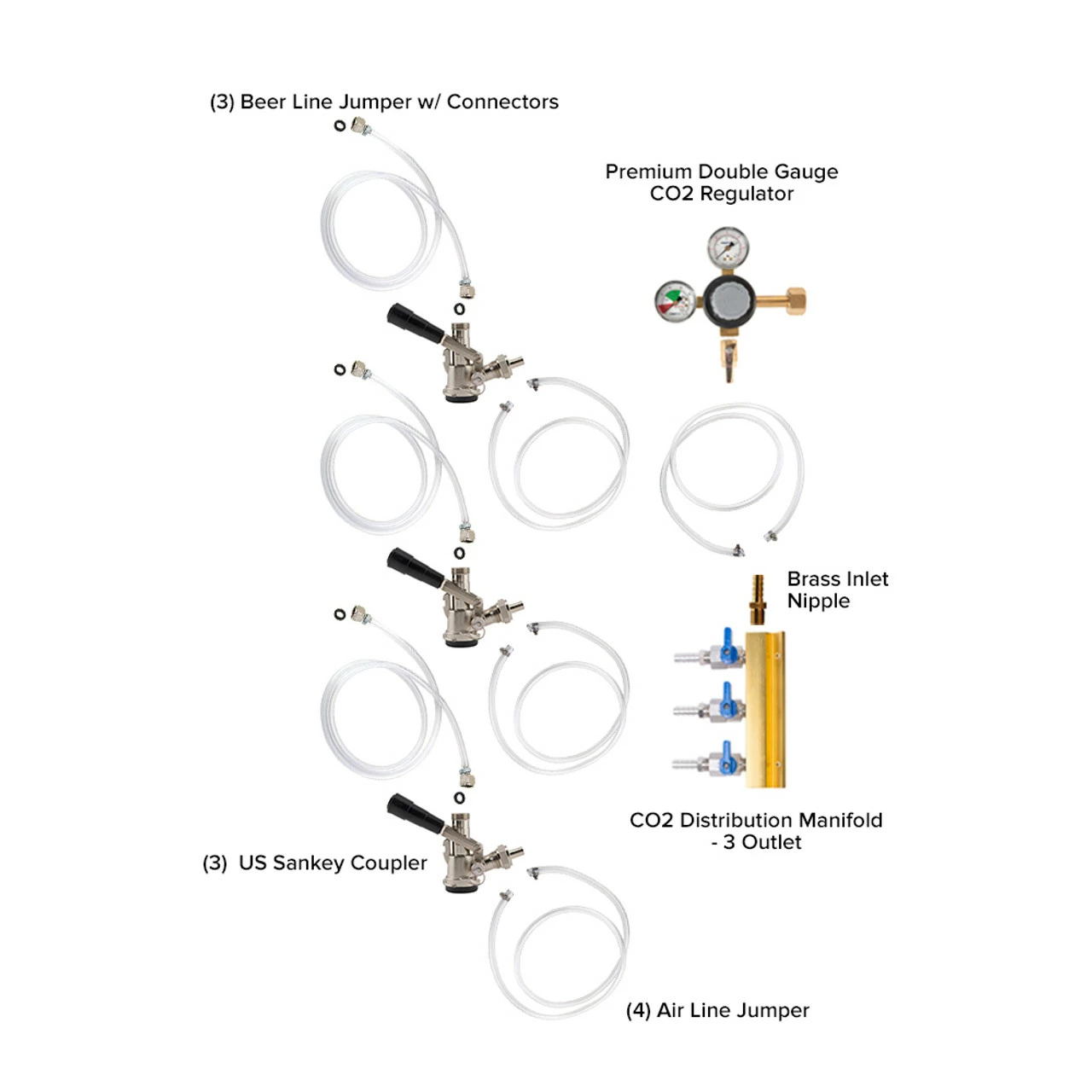 (3) Beer Line Jumper w/ Connectors

Premium Double Gauge CO2 Regulator

Brass Inlet Nipple

CO2 Distribution Manifold - 3 Outlet

(3) US Sankey Coupler

(4) Air Line Jumper