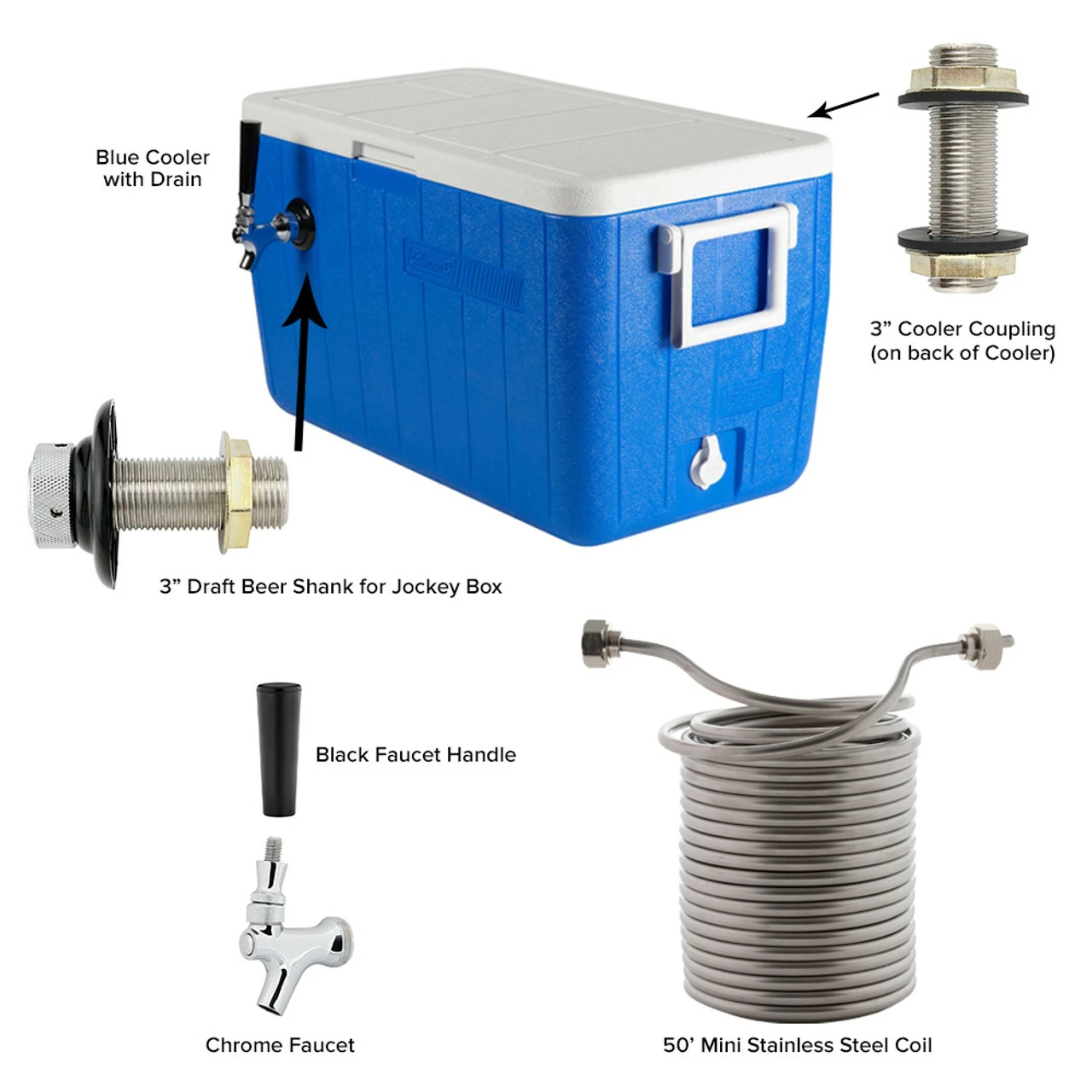 Blue Cooler with Drain

3” Cooler Coupling (on back of Cooler)

3” Draft Beer Shank for Jockey Box

Black Faucet Handle

Chrome Faucet

50’ Mini Stainless Steel Coil